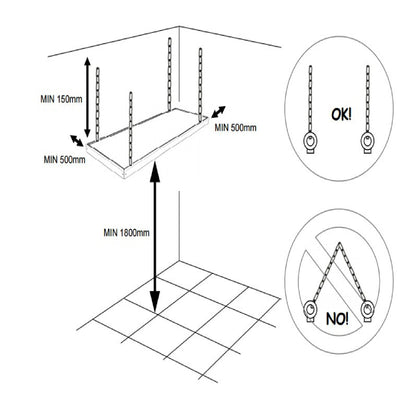 MIN 150mm

MIN 500mm

MIN 500mm

MIN 1800mm

OK!

NO!