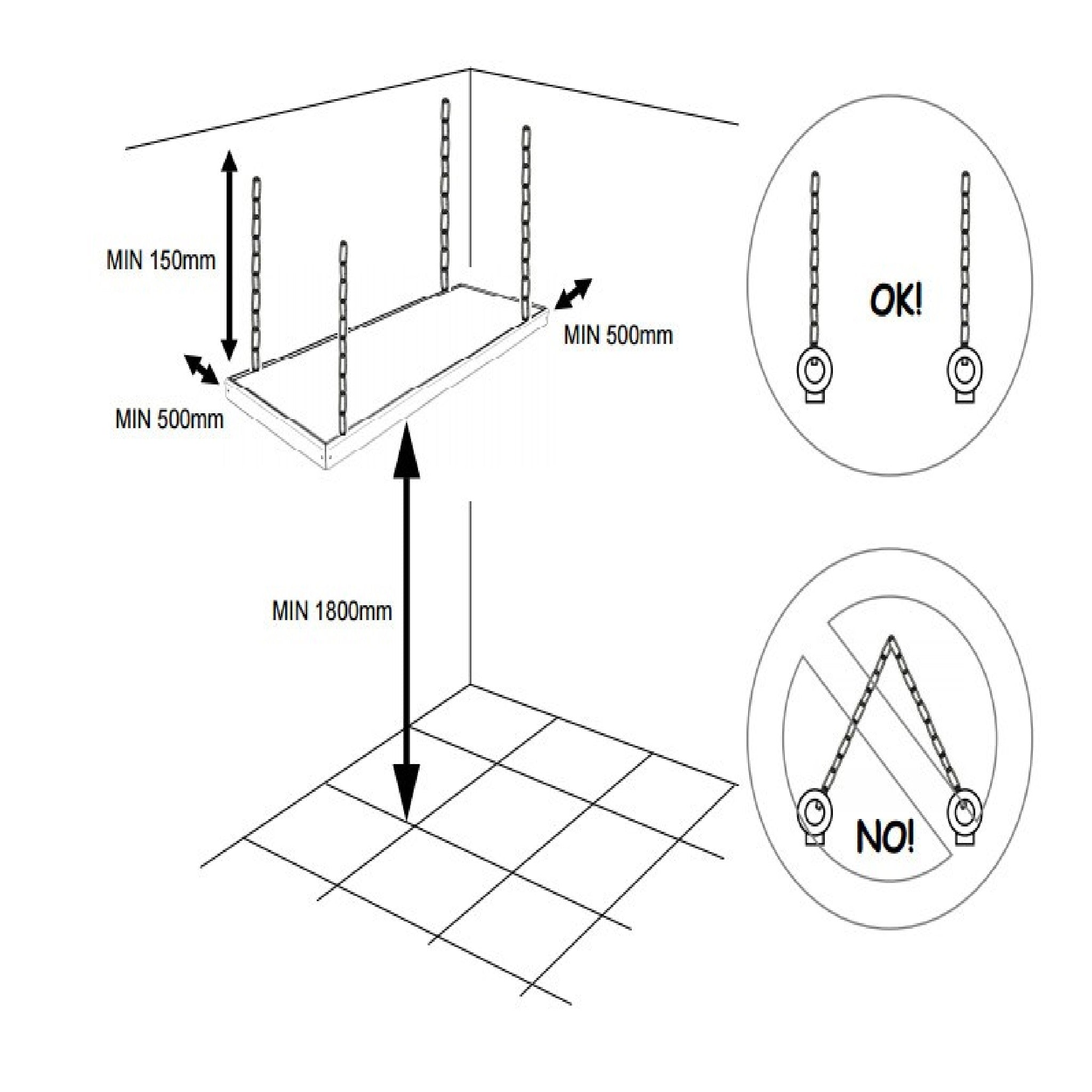 MIN 150mm

MIN 500mm

MIN 500mm

MIN 1800mm

OK!

NO!